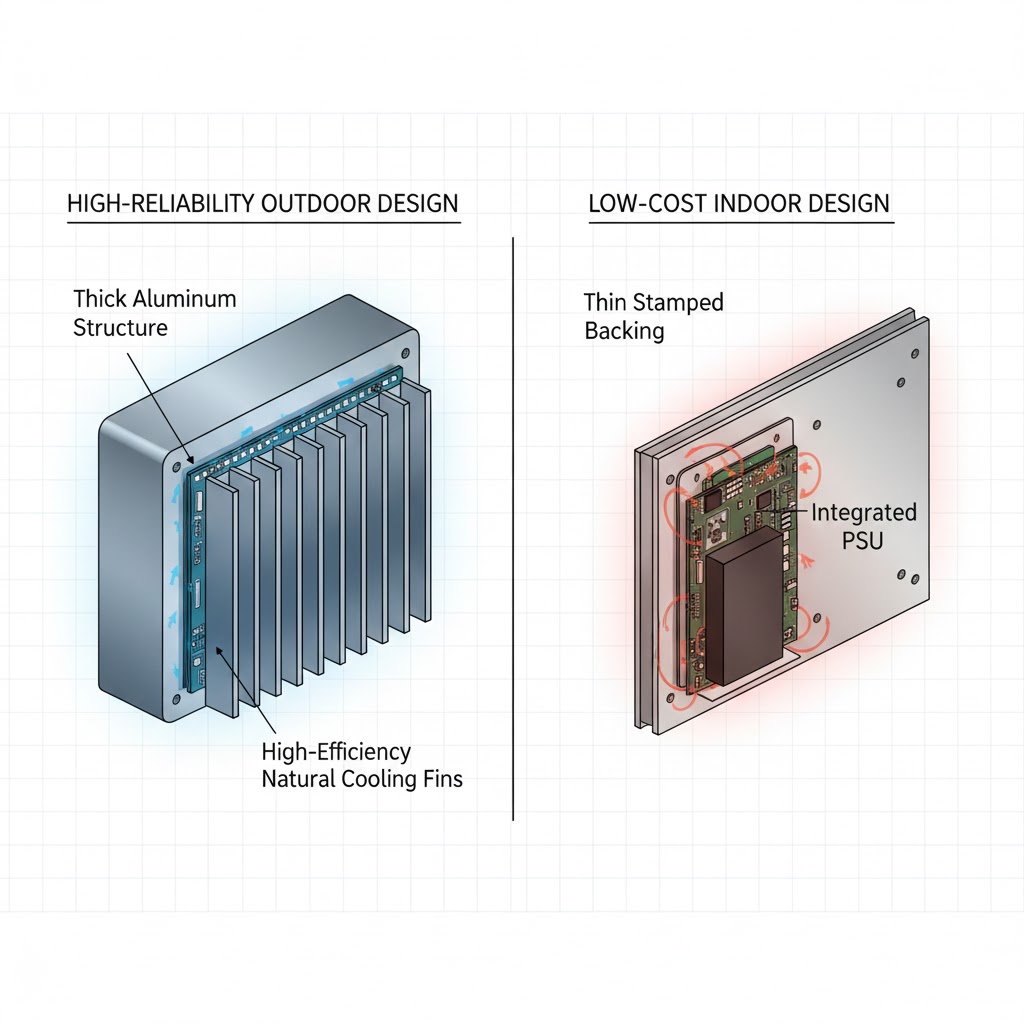 HIGH-RELIABILITY OUTDOOR DESIGN

Thick Aluminum Structure

High-Efficiency Natural Cooling Fins

LOW-COST INDOOR DESIGN

Thin Stamped Backing

Integrated PSU